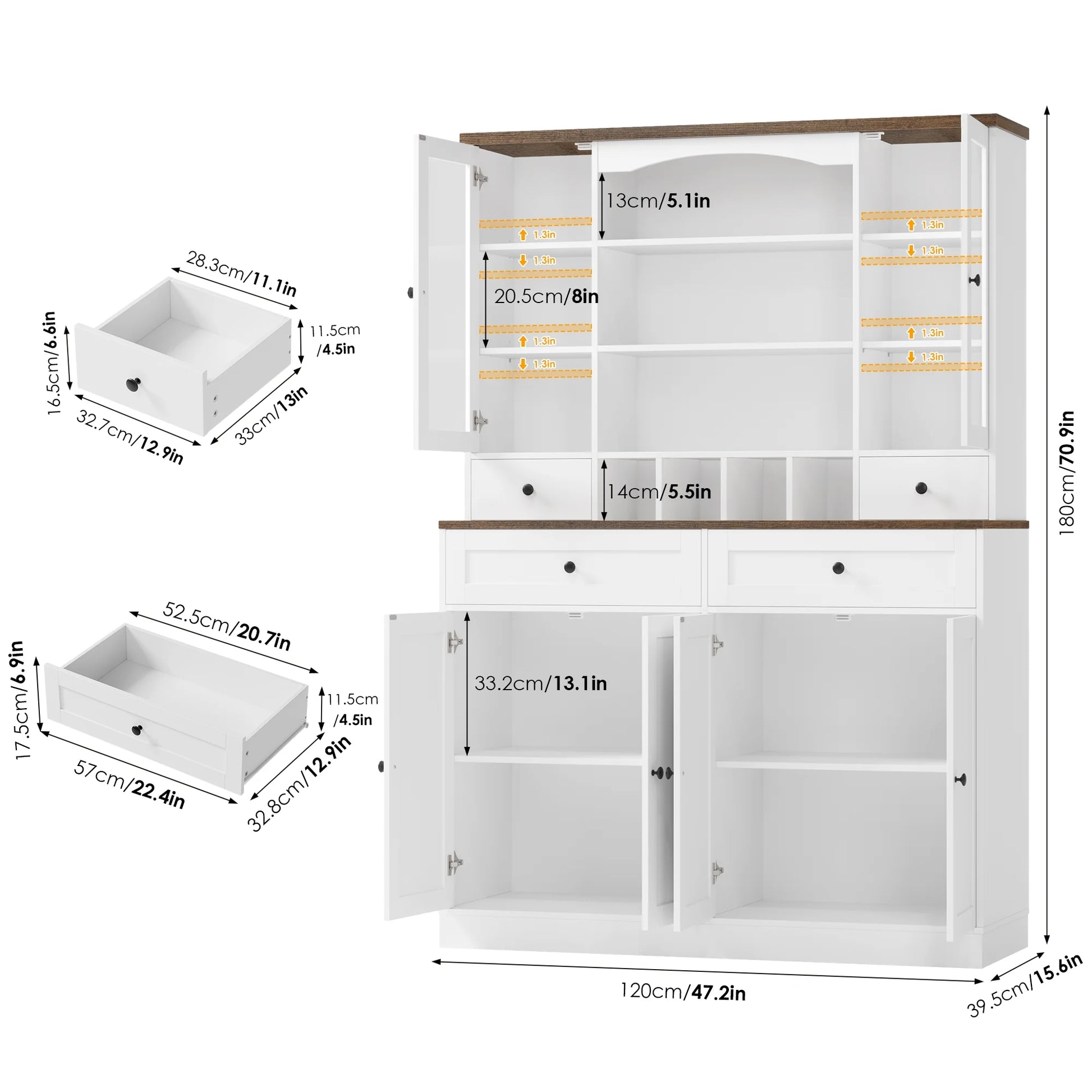 28.3cm/11.1in

16.5cm/6.6in

11.5cm /4.5in

32.7cm/12.9in

33cm/13in

52.5cm/20.7in

17.5cm/6.9in

11.5cm /4.5in

57cm/22.4in

32.8cm/12.9in

13cm/5.1in

1.3in

1.3in

20.5cm/8in

1.3in

1.3in

1.3in

1.3in

1.3in

1.3in

14cm/5.5in

33.2cm/13.1in

180cm/70.9in

120cm/47.2in

39.5cm/15.6in