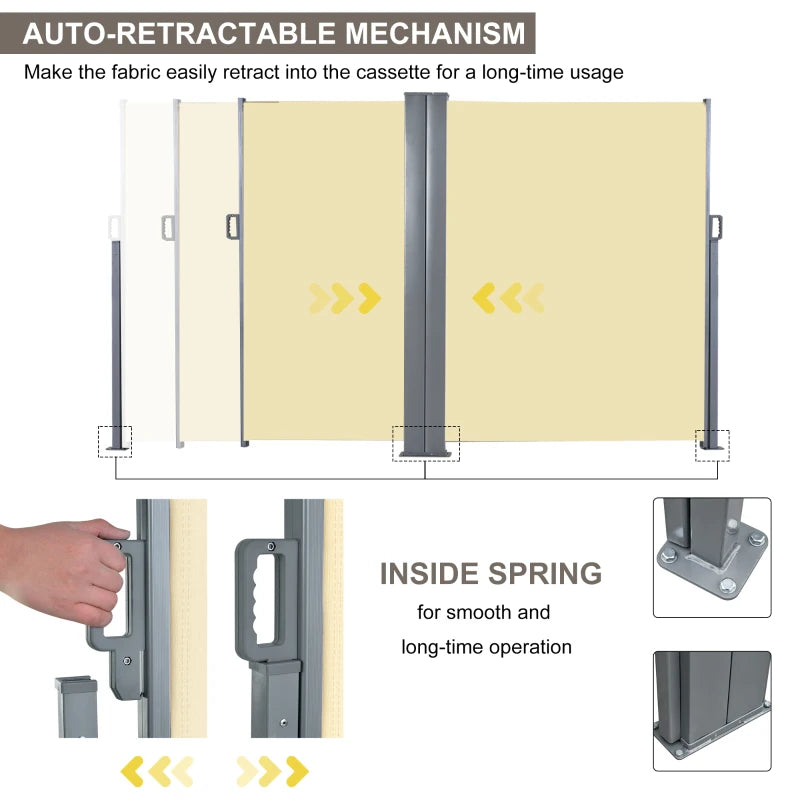 AUTO-RETRACTABLE MECHANISM

Make the fabric easily retract into the cassette for a long-time usage

INSIDE SPRING

for smooth and long-time operation