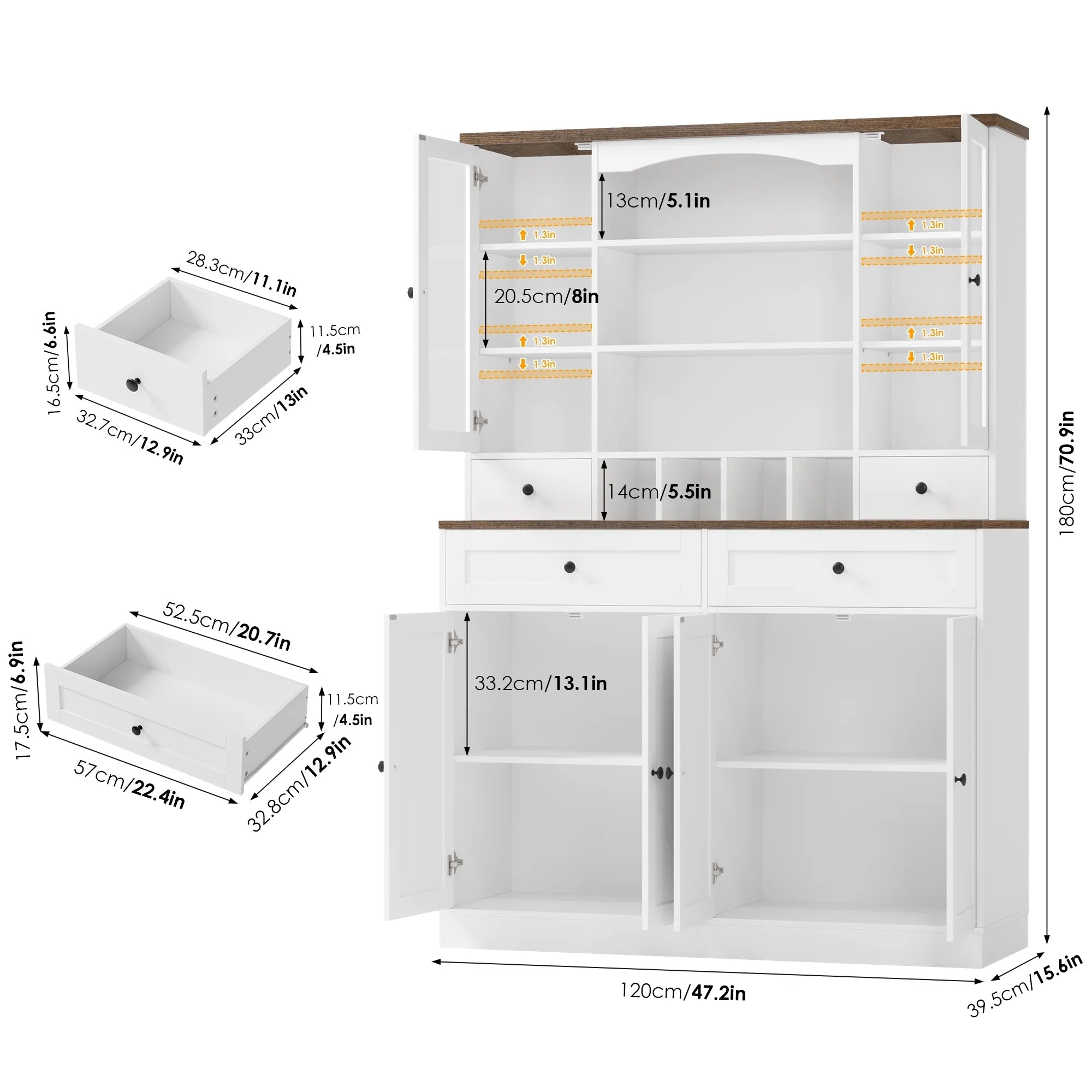 28.3cm/11.1in
16.5cm/6.6in
11.5cm
/4.5in
32.7cm/12.9in
33cm/13in

52.5cm/20.7in
17.5cm/6.9in
11.5cm
/4.5in
57cm/22.4in
32.8cm/12.9in

13cm/5.1in
1.3in
1.3in
20.5cm/8in
1.3in
1.3in
1.3in
1.3in
1.3in
1.3in
14cm/5.5in
33.2cm/13.1in
180cm/70.9in
120cm/47.2in
39.5cm/15.6in