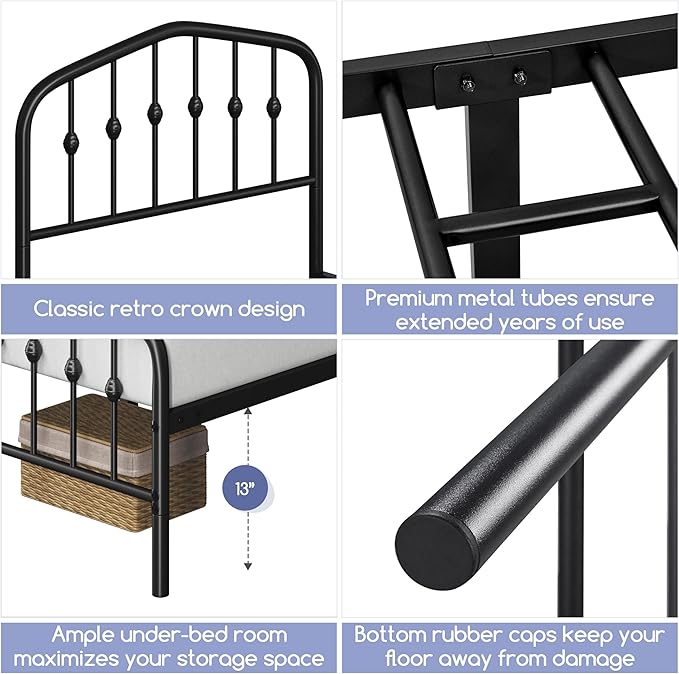 Classic retro crown design

Premium metal tubes ensure extended years of use

13"

Ample under-bed room maximizes your storage space

Bottom rubber caps keep your floor away from damage