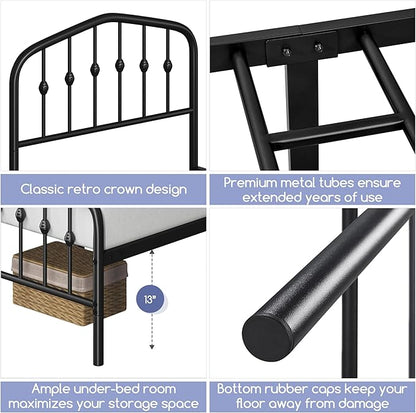 Classic retro crown design

Premium metal tubes ensure extended years of use

13"

Ample under-bed room maximizes your storage space

Bottom rubber caps keep your floor away from damage