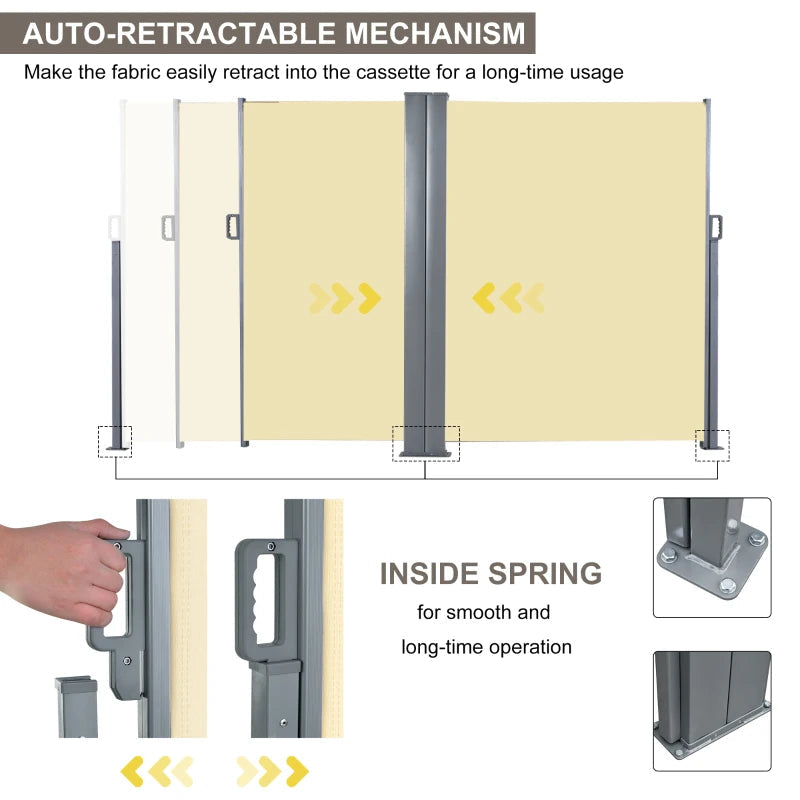 AUTO-RETRACTABLE MECHANISM

Make the fabric easily retract into the cassette for a long-time usage

INSIDE SPRING

for smooth and long-time operation